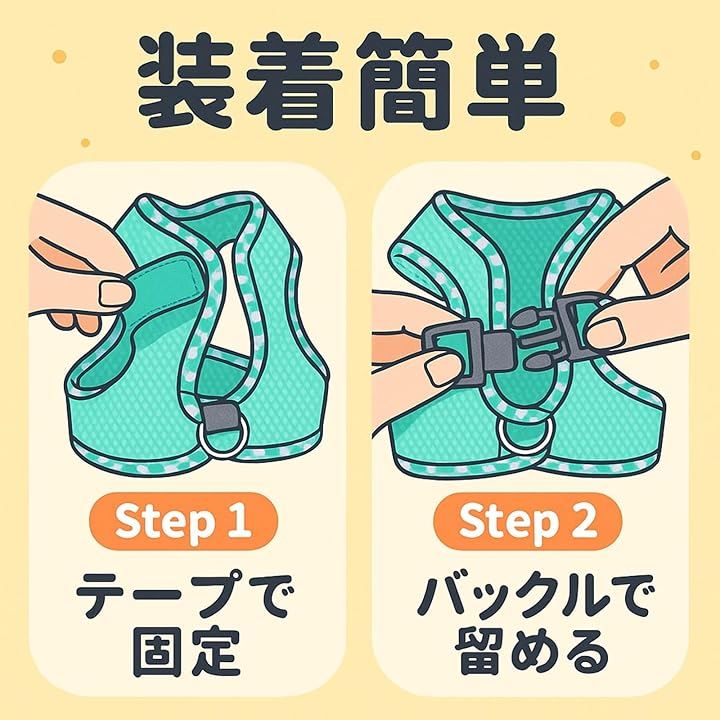 装着簡単

Step 1
テープで固定

Step 2
バックルで留める