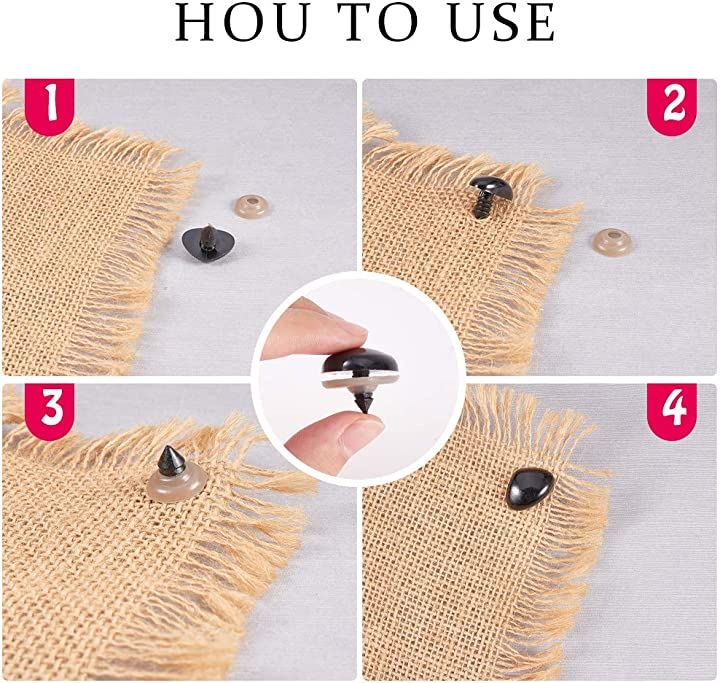 HOU TO USE

1

2

3

4