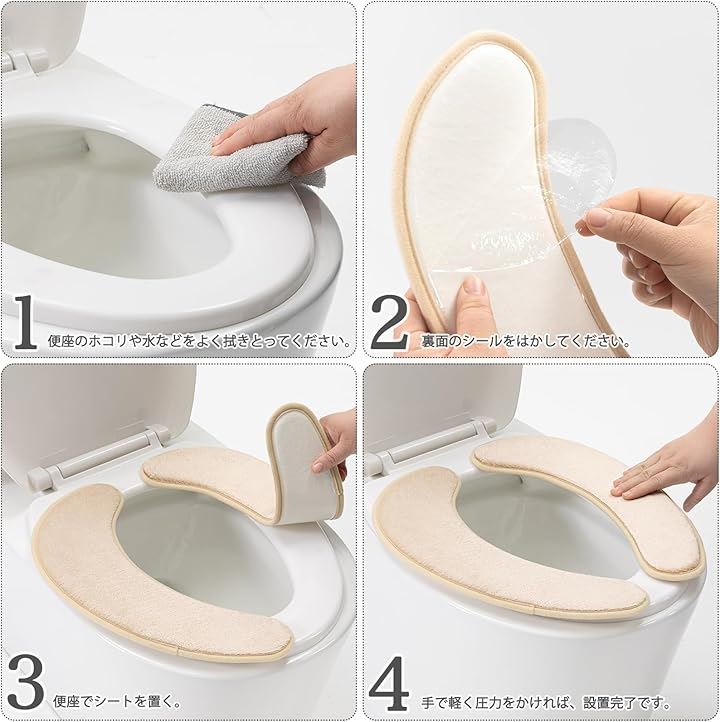 1 便座のホコリや水などをよく拭きとってください。

2 裏面のシールをはかしてください。

3 便座でシートを置く。

4 手で軽く圧力をかければ、設置完了です。