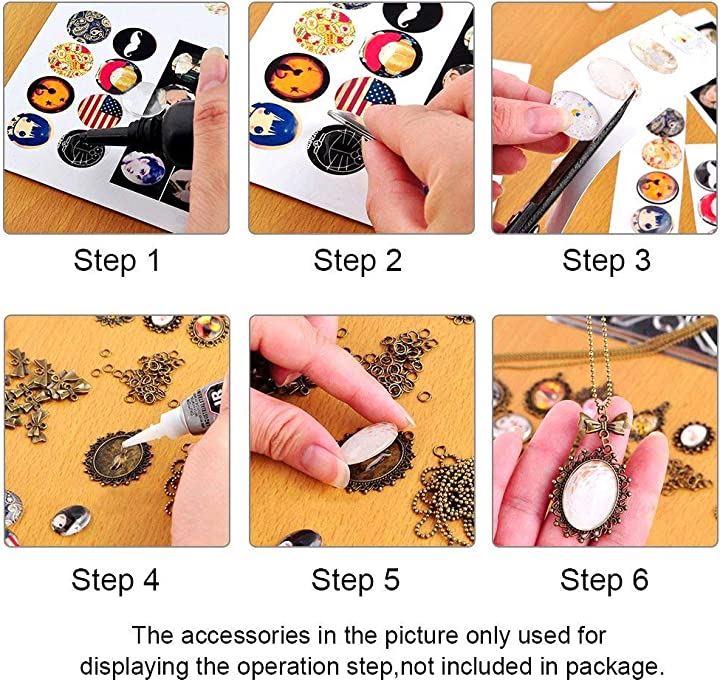 Step 1

Step 2

Step 3

Step 4

Step 5

Step 6

The accessories in the picture only used for displaying the operation step,not included in package.