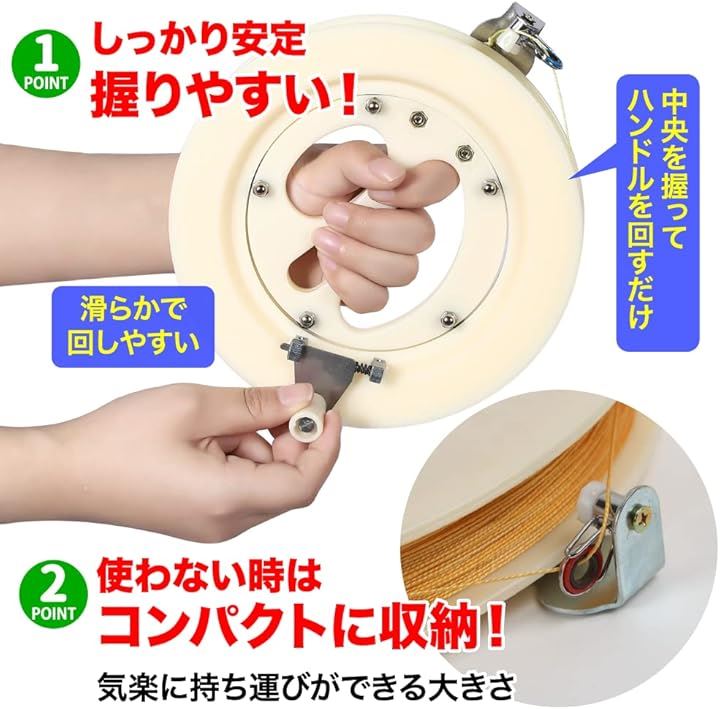 1 POINT
しっかり安定
握りやすい！

中央を握って
ハンドルを回すだけ

滑らかで
回しやすい

2 POINT
使わない時は
コンパクトに収納！

気楽に持ち運びができる大きさ