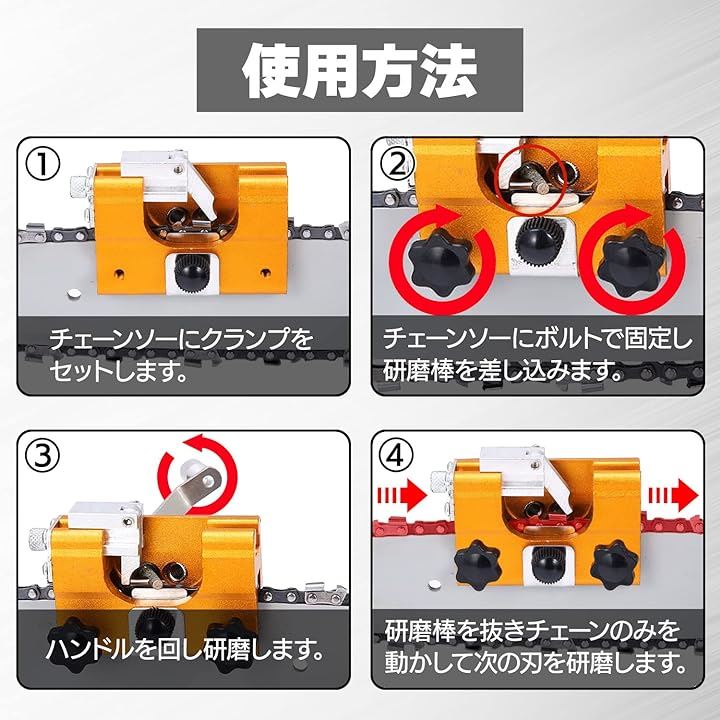 使用方法

①
チェーンソーにクランプをセットします。

②
チェーンソーにボルトで固定し研磨棒を差し込みます。

③
ハンドルを回し研磨します。

④
研磨棒を抜きチェーンのみを動かして次の刃を研磨します。