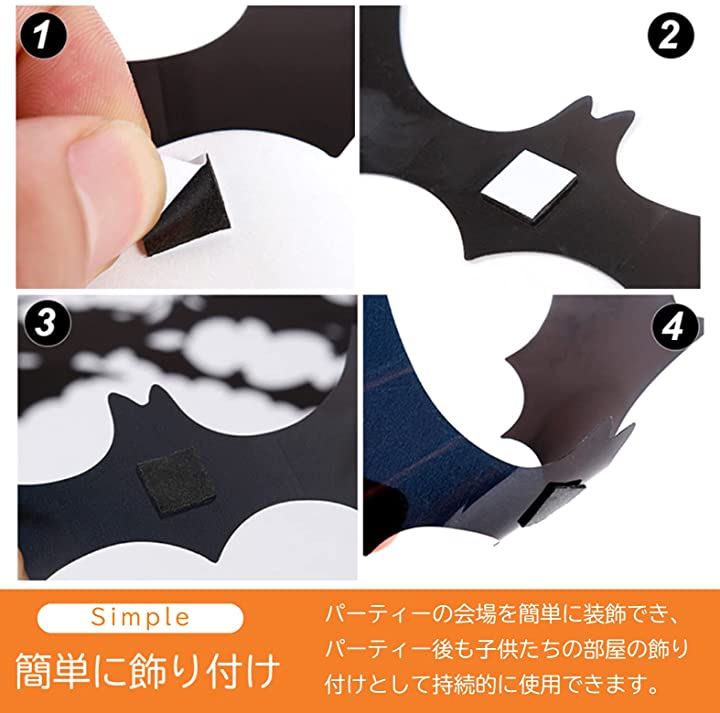 1

2

3

4

Simple

簡単に飾り付け

パーティーの会場を簡単に装飾でき、パーティー後も子供たちの部屋の飾り付けとして持続的に使用できます。