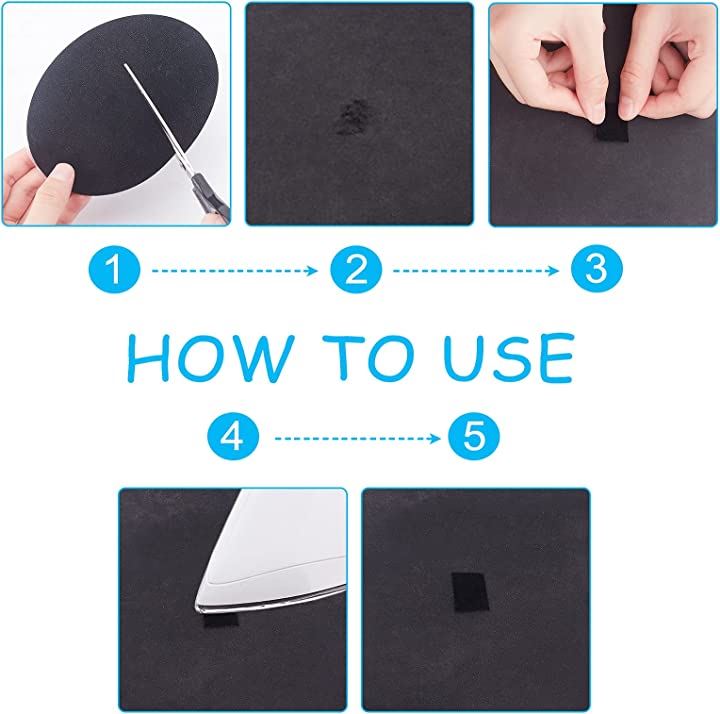 1
2
3
HOW TO USE
4
5