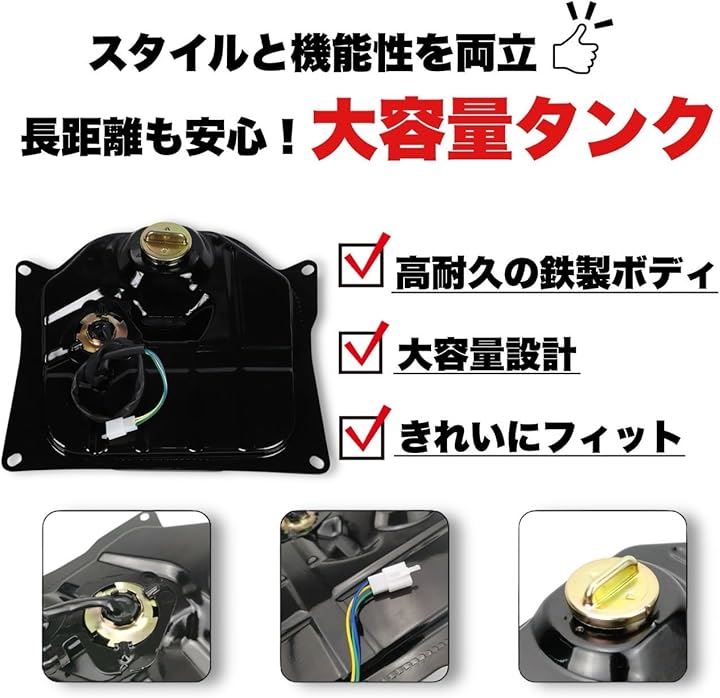 スタイルと機能性を両立

長距離も安心！大容量タンク

高耐久の鉄製ボディ

大容量設計

きれいにフィット